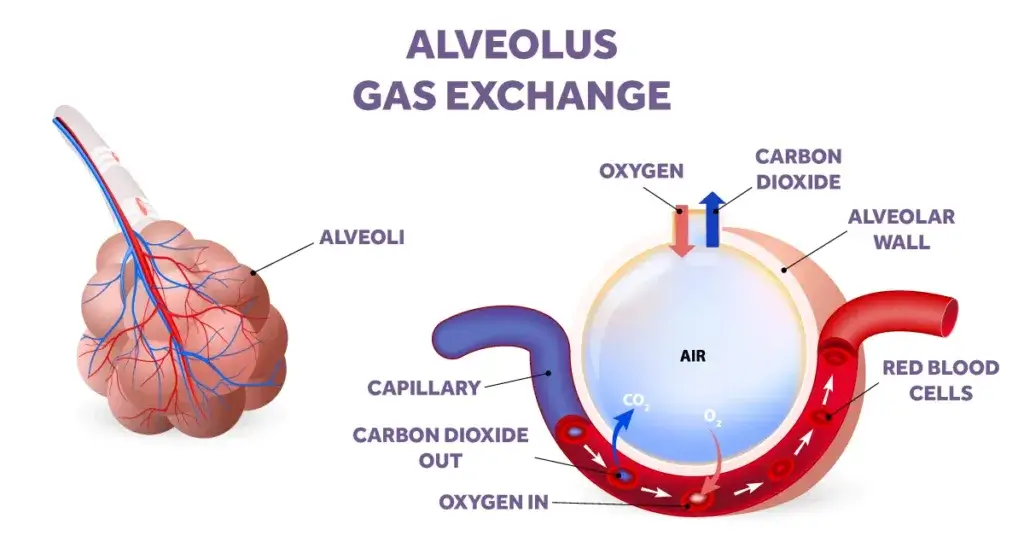 ALVEOLUS
GAS EXCHANGE

ALVEOLI

OXYGEN

CARBON DIOXIDE

ALVEOLAR WALL

AIR

CAPILLARY

RED BLOOD CELLS

$CO_2$

$O_2$

CARBON DIOXIDE OUT

OXYGEN IN